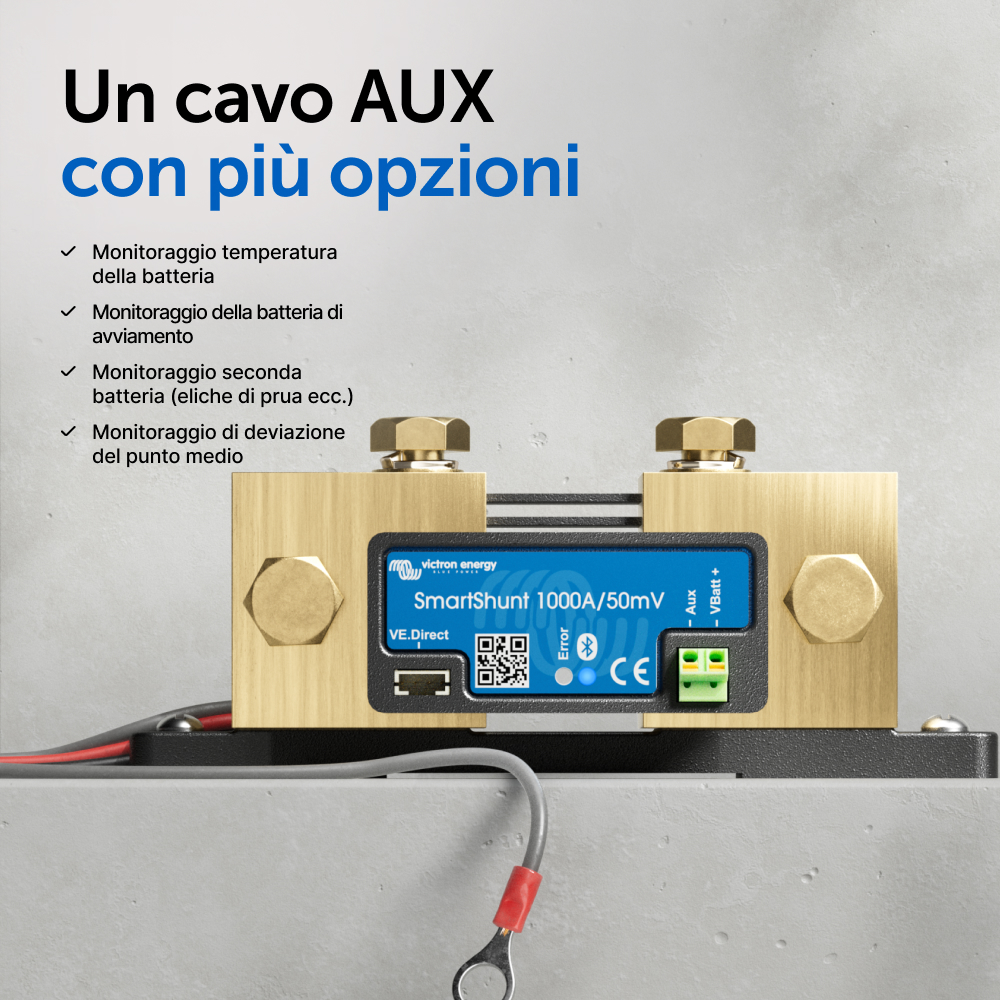 Un cavo AUX
con più opzioni

✓ Monitoraggio temperatura della batteria

✓ Monitoraggio della batteria di avviamento

✓ Monitoraggio seconda batteria (eliche di prua ecc.)

✓ Monitoraggio di deviazione del punto medio

victron energy
BLUE POWER

SmartShunt 1000A/50mV

VE.Direct

Error

CE

Aux

VBatt +